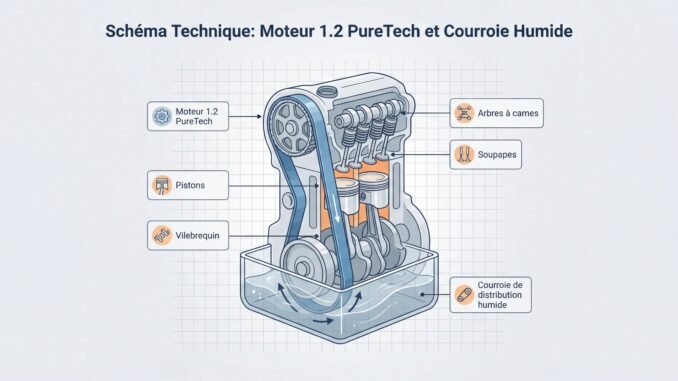 Schéma Technique: Moteur 1.2 PureTech et Courroie Humide

Moteur 1.2 PureTech

Pistons

Vilebrequin

Arbres à cames

Soupapes

Courroie de distribution humide