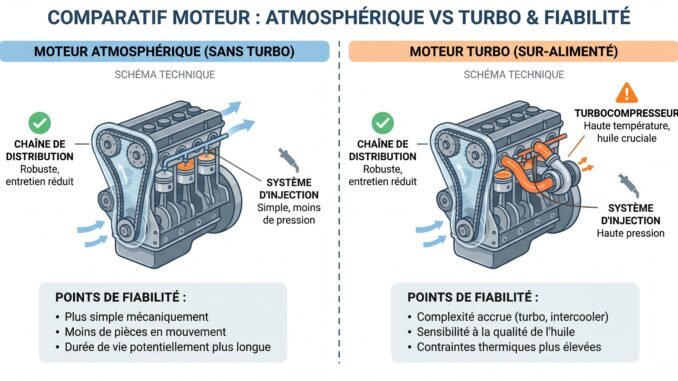 COMPARATIF MOTEUR : ATMOSPHÉRIQUE VS TURBO & FIABILITÉ

MOTEUR ATMOSPHÉRIQUE (SANS TURBO)

SCHÉMA TECHNIQUE

CHAÎNE DE DISTRIBUTION
Robuste, entretien réduit

SYSTÈME D'INJECTION
Simple, moins de pression

POINTS DE FIABILITÉ :
• Plus simple mécaniquement
• Moins de pièces en mouvement
• Durée de vie potentiellement plus longue

MOTEUR TURBO (SUR-ALIMENTÉ)

SCHÉMA TECHNIQUE

CHAÎNE DE DISTRIBUTION
Robuste, entretien réduit

TURBOCOMPRESSEUR
Haute température, huile cruciale

SYSTÈME D'INJECTION
Haute pression

POINTS DE FIABILITÉ :
• Complexité accrue (turbo, intercooler)
• Sensibilité à la qualité de l'huile
• Contraintes thermiques plus élevées